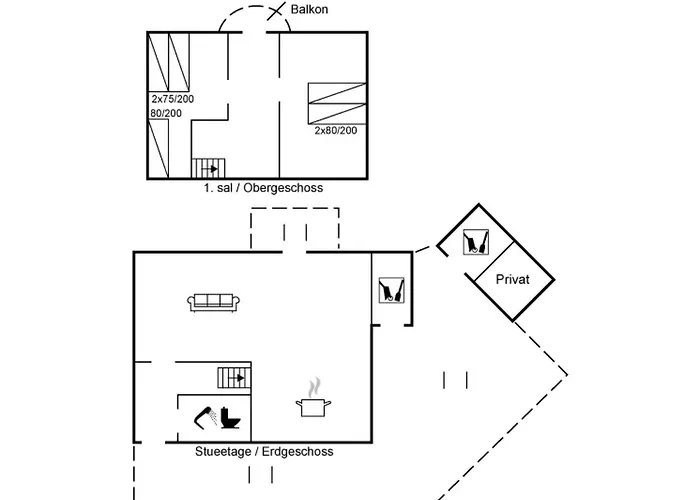 Balkon

2x75/200
80/200

2x80/200

1. sal / Obergeschoss

Privat

Stueetage / Erdgeschoss